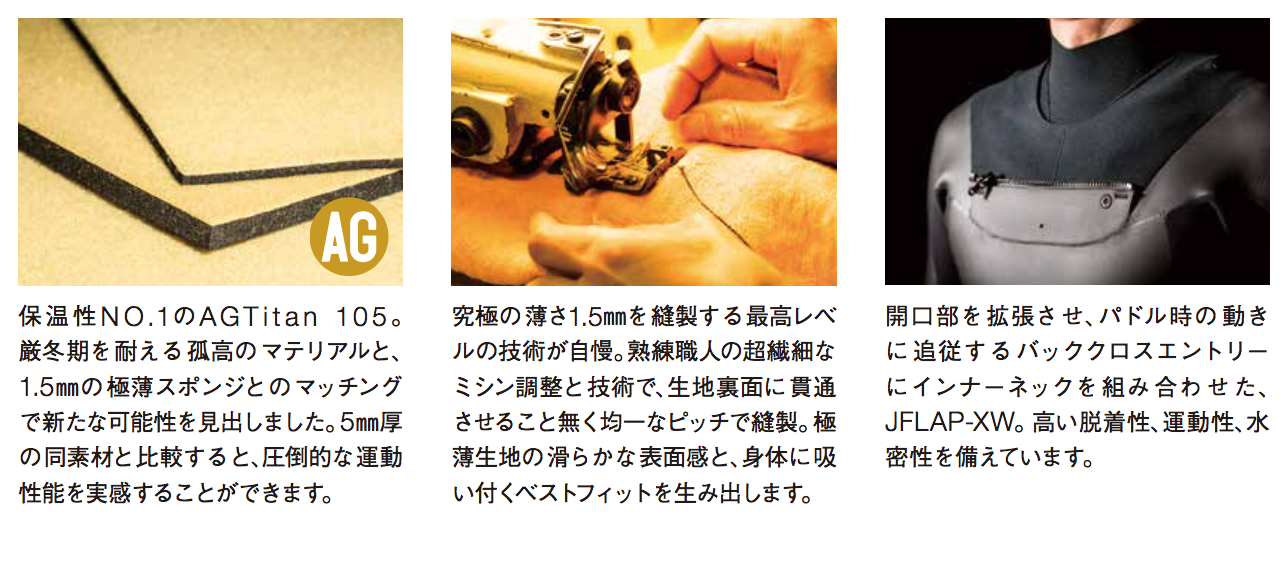 AG

保温性NO.1のAGTitan 105。厳冬期を耐える孤高のマテリアルと、1.5㎜の極薄スポンジとのマッチングで新たな可能性を見出しました。5㎜厚の同素材と比較すると、圧倒的な運動性能を実感することができます。

究極の薄さ1.5㎜を縫製する最高レベルの技術が自慢。熟練職人の超繊細なミシン調整と技術で、生地裏面に貫通させること無く均一なピッチで縫製。極薄生地の滑らかな表面感と、身体に吸い付くベストフィットを生み出します。

開口部を拡張させ、パドル時の動きに追従するバッククロスエントリーにインナーネックを組み合わせた、JFLAP-XW。高い脱着性、運動性、水密性を備えています。